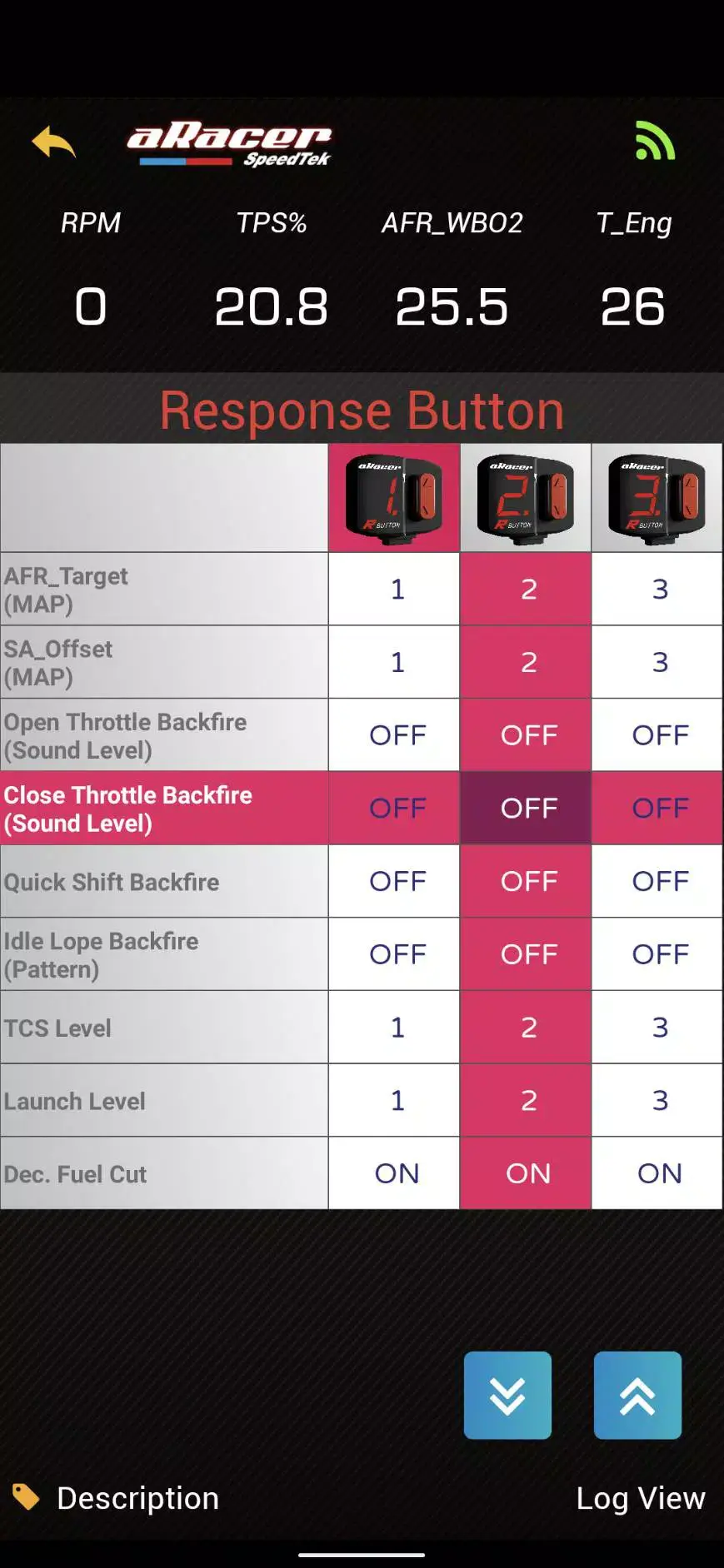 aRacer SpeedTek

| RPM | TPS% | AFR_WBO2 | T_Eng |
|---|---|---|---|
| 0 | 20.8 | 25.5 | 26 |

Response Button

| | aRacer 1. R BUTTON | aRacer 2. R BUTTON | aRacer 3. R BUTTON |
|---|---|---|---|
| AFR_Target (MAP) | 1 | 2 | 3 |
| SA_Offset (MAP) | 1 | 2 | 3 |
| Open Throttle Backfire (Sound Level) | OFF | OFF | OFF |
| Close Throttle Backfire (Sound Level) | OFF | OFF | OFF |
| Quick Shift Backfire | OFF | OFF | OFF |
| Idle Lope Backfire (Pattern) | OFF | OFF | OFF |
| TCS Level | 1 | 2 | 3 |
| Launch Level | 1 | 2 | 3 |
| Dec. Fuel Cut | ON | ON | ON |

Description

Log View